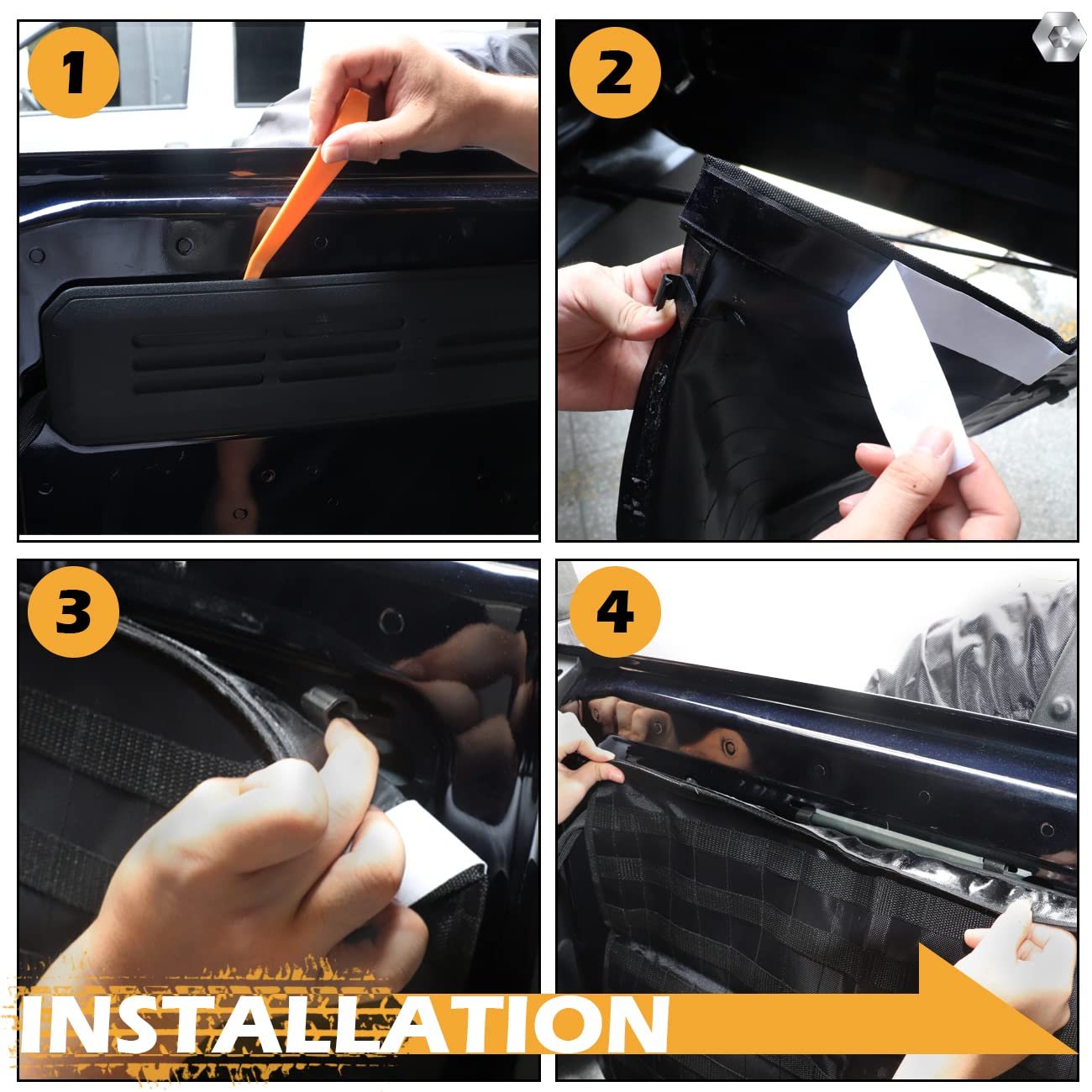 1

2

3

4

INSTALLATION