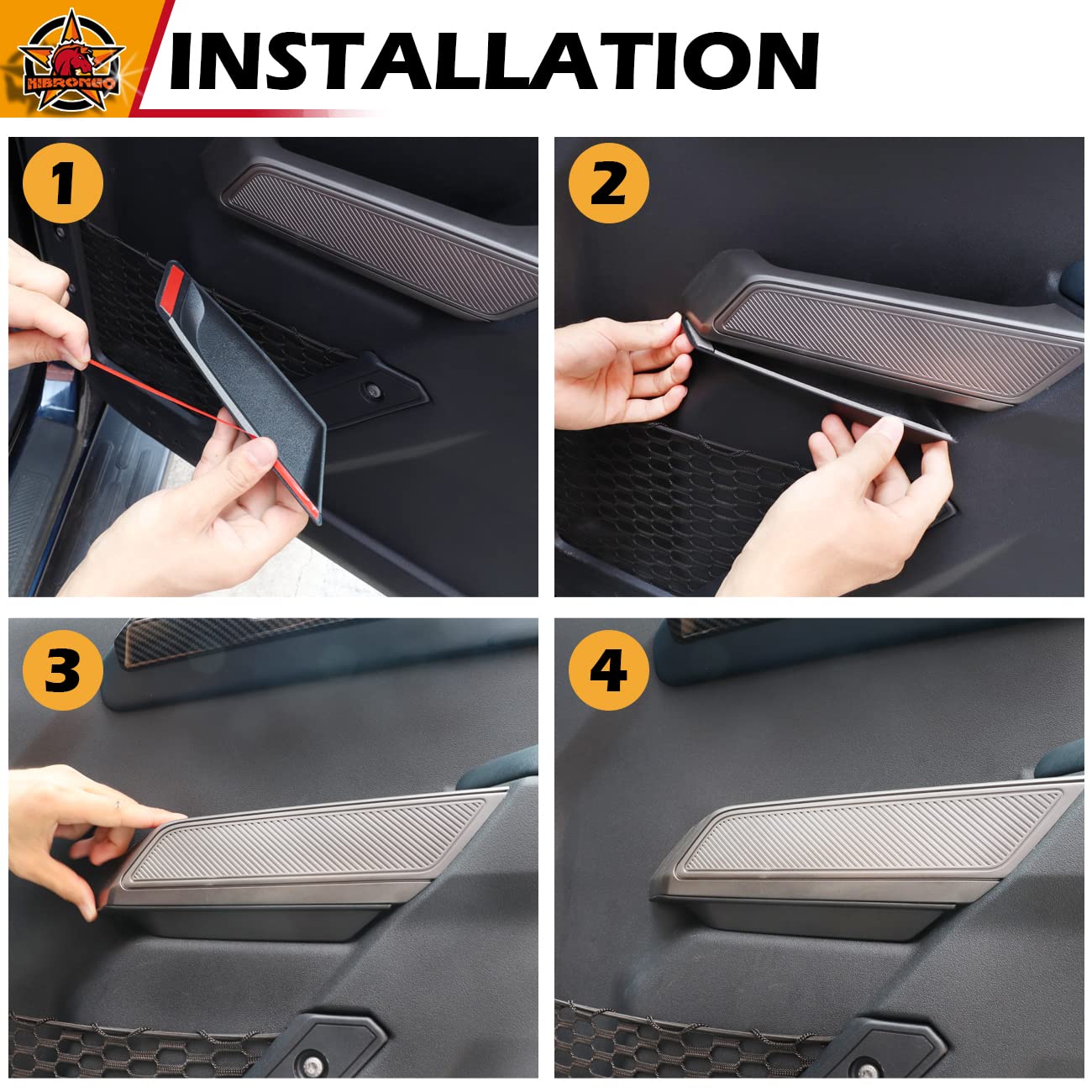 HIBRONGO
INSTALLATION

1

2

3

4